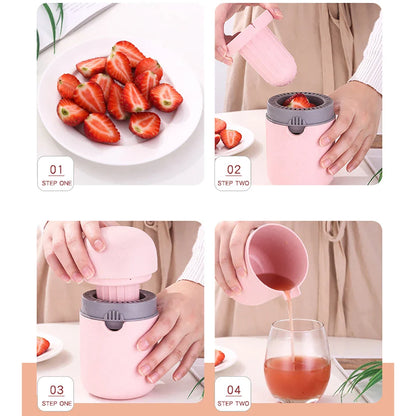 01
STEP ONE

02
STEP TWO

03
STEP ONE

04
STEP TWO